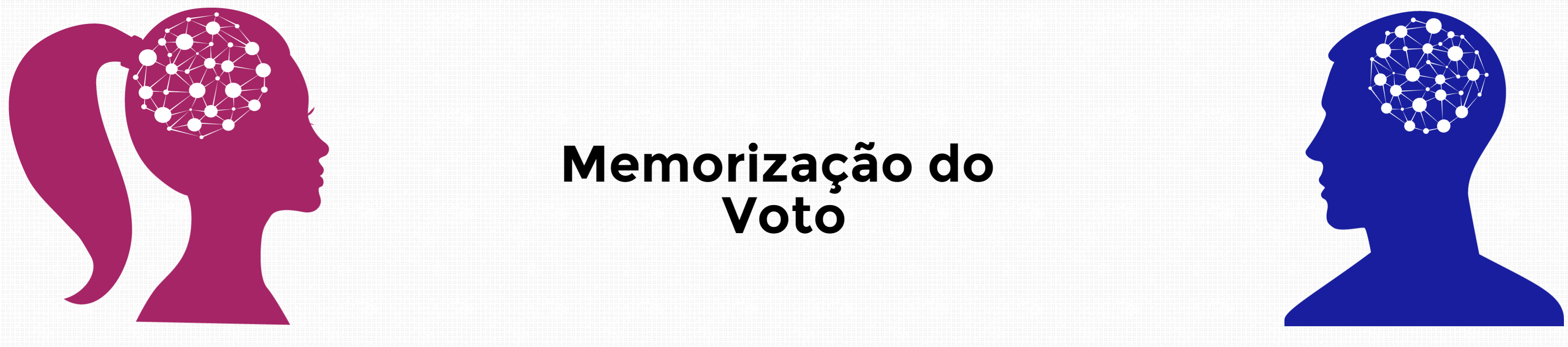 Memorização do Voto